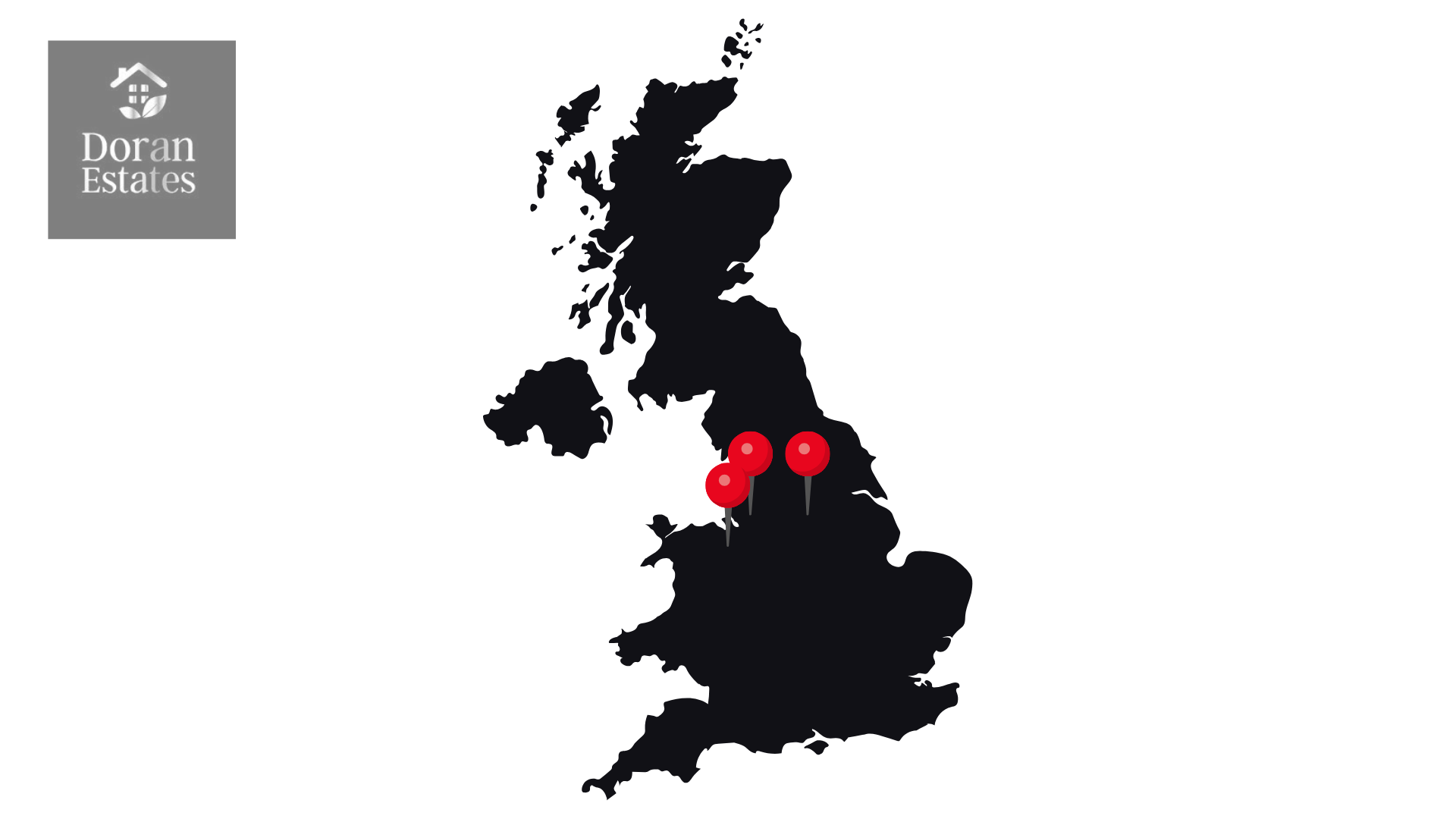 Doran Estates