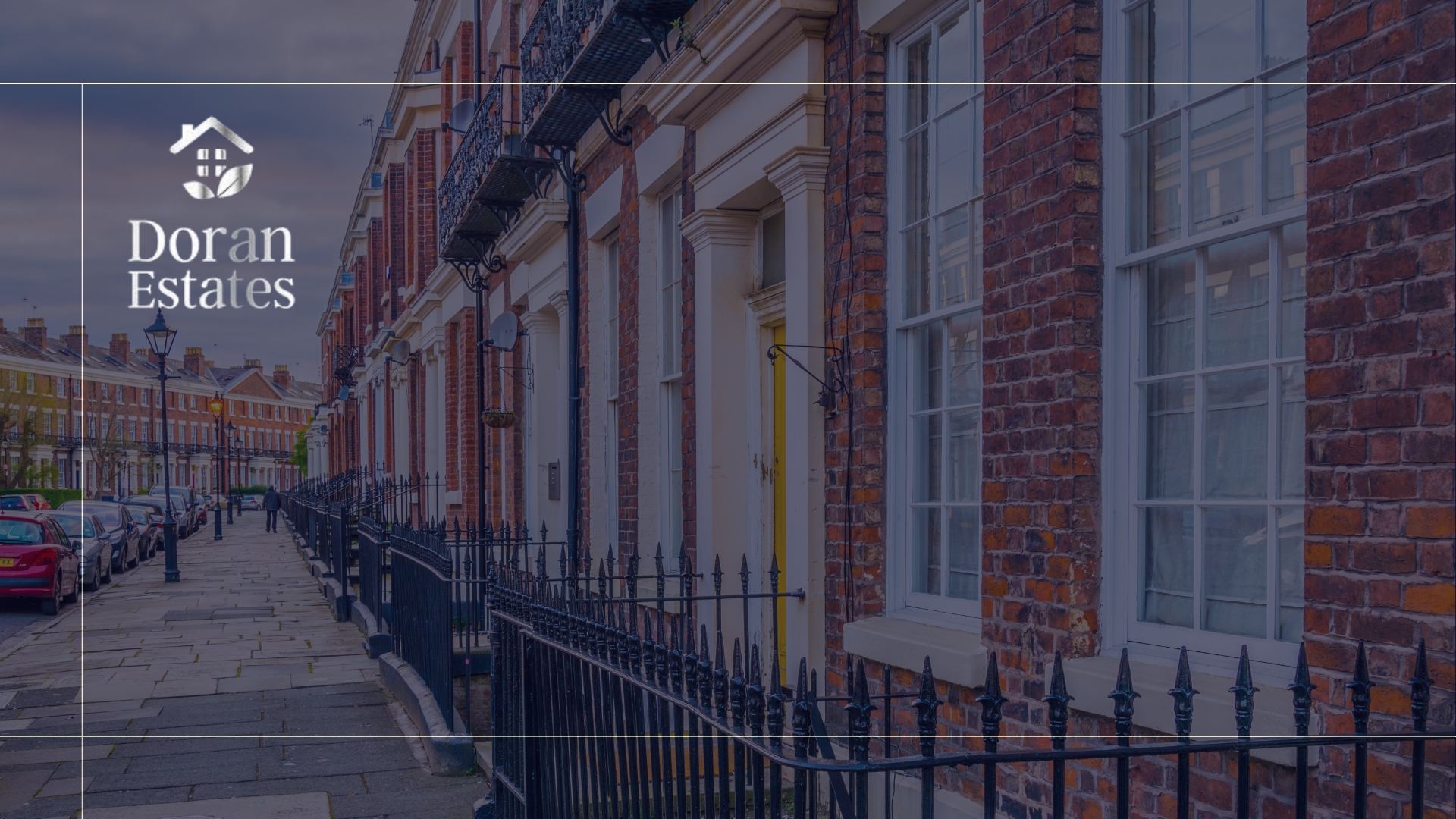 Doran Estates