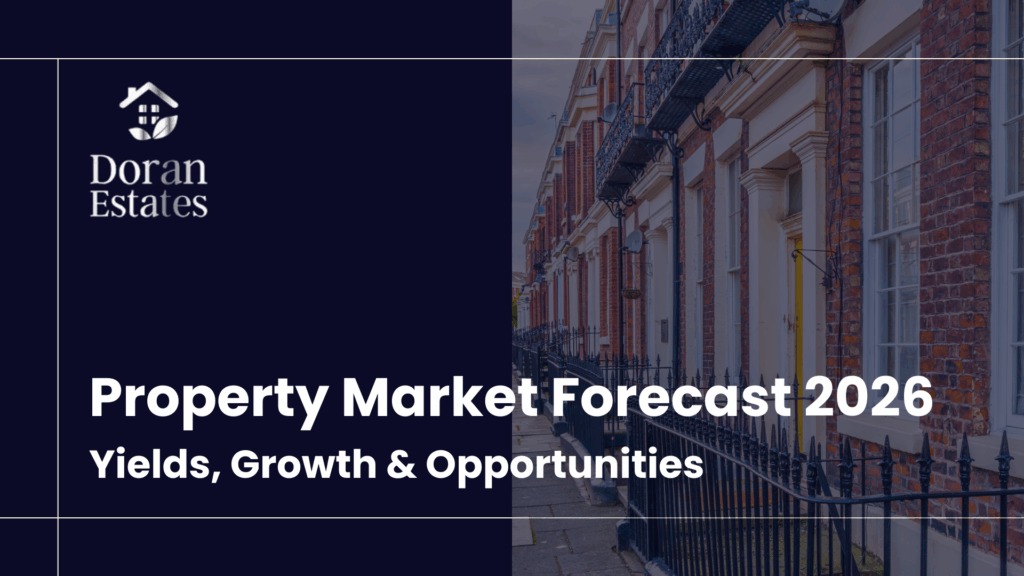 Doran Estates

Property Market Forecast 2026

Yields, Growth & Opportunities